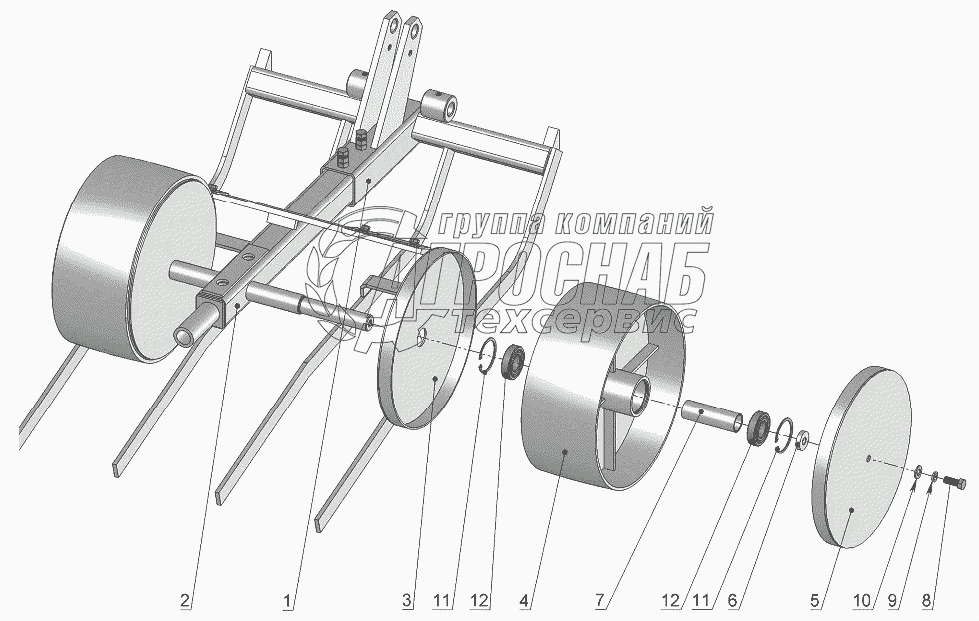 группа компаний
АГРОСНАБ
техсервис

2 1 3 11 12 4 7 12 11 6 5 10 9 8