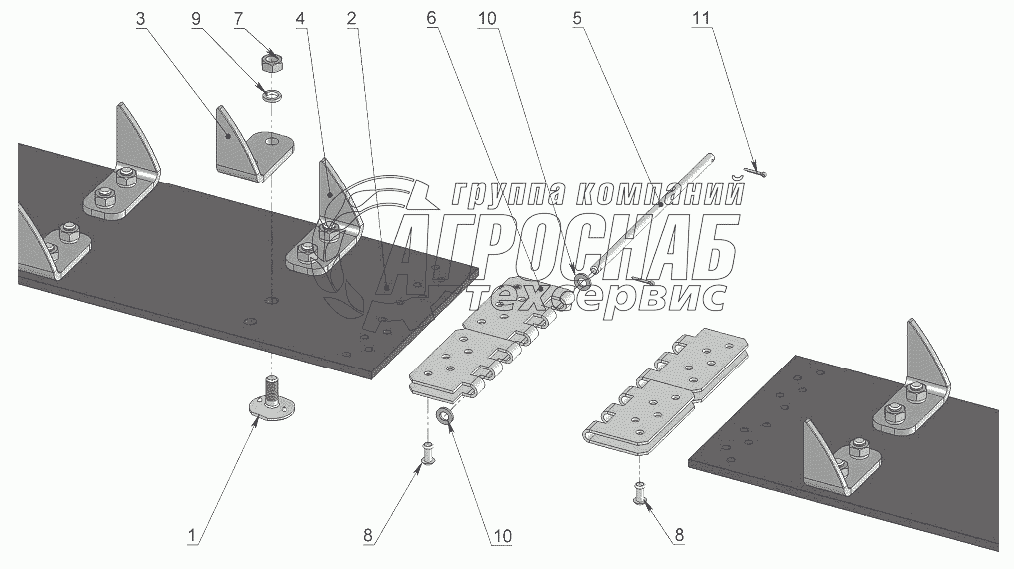 3 9 7 4 2 6 10 5 11

группа компаний
АГРОСНАБ
техсервис

1 8 10 8