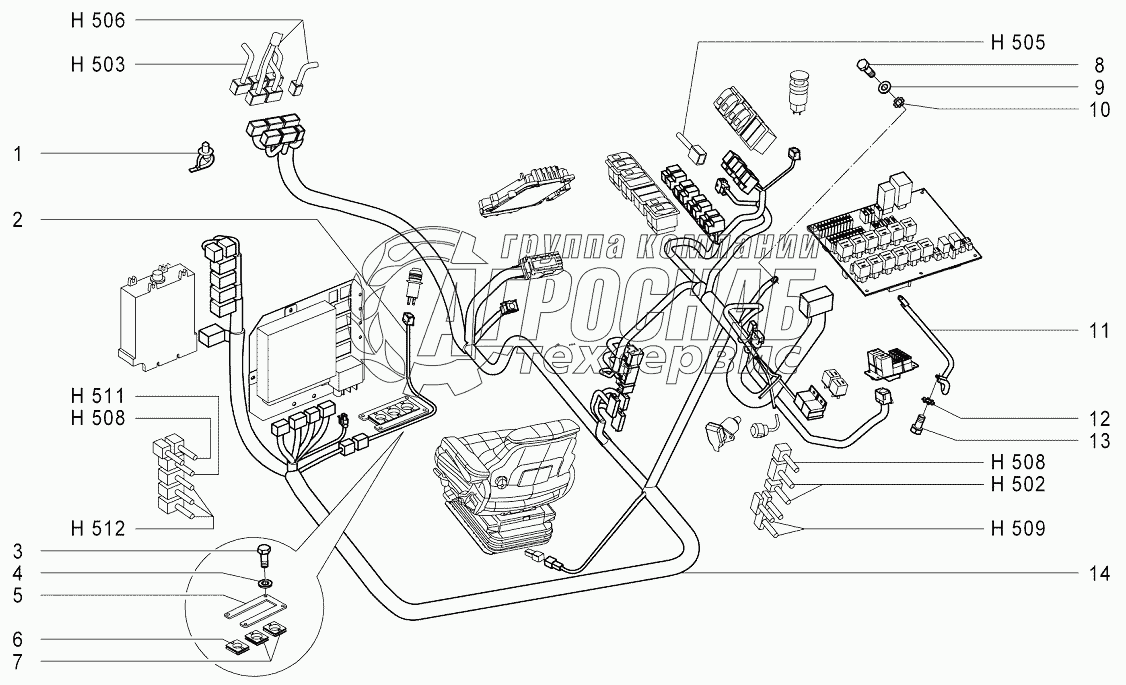 H 506
H 503
1
2
H 511
H 508
H 512
3
4
5
6
7
H 505
8
9
10
11
12
13
H 508
H 502
H 509
14
группа компаний
АГРОСНАБ
техсервис