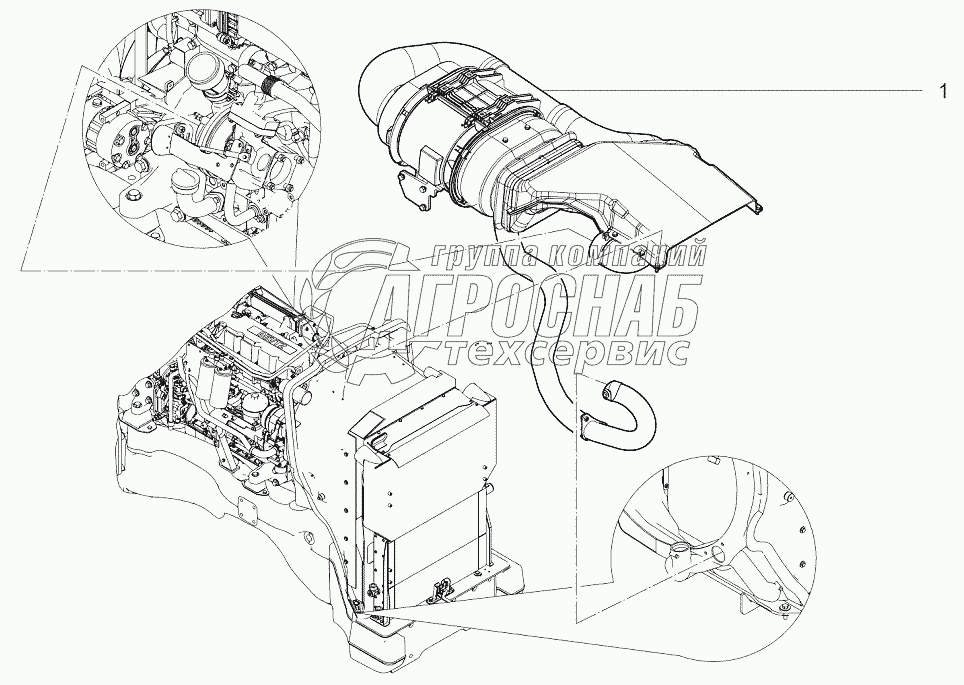 1

группа компаний
АГРОСНАБ
техсервис