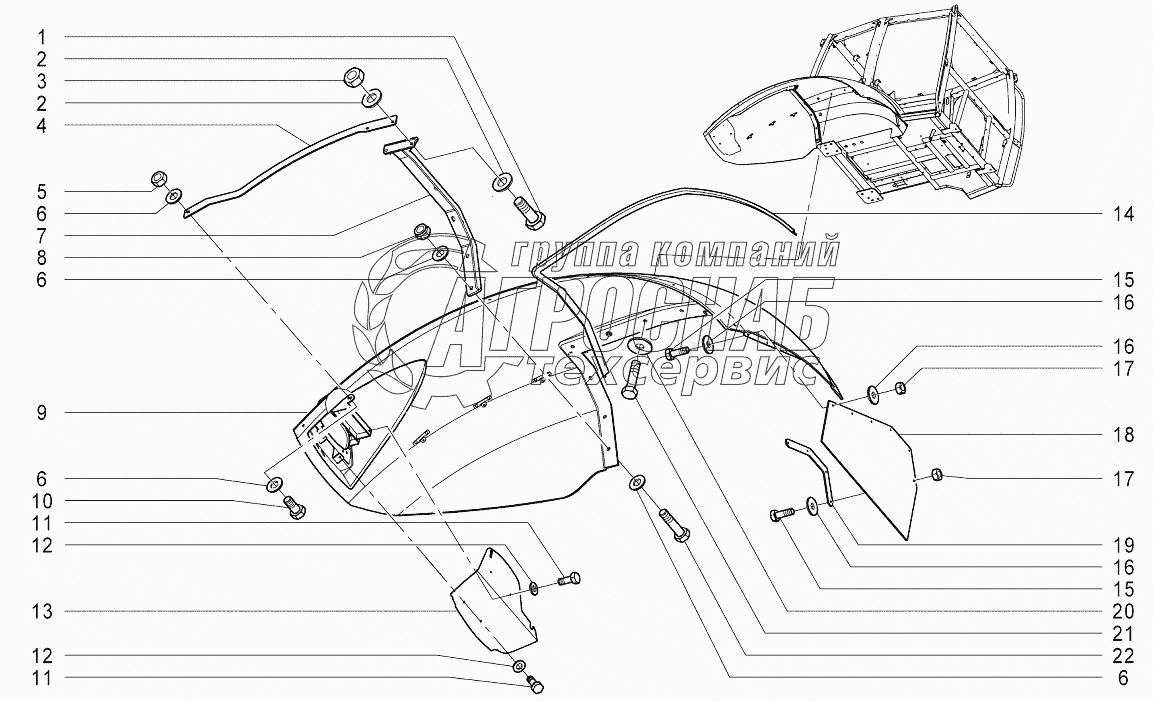 1
2
3
2
4
5
6
7
8
6
9
6
10
11
12
13
12
11

группа компаний
АГРОСНАБ
техсервис

14
15
16
16
17
18
17
19
16
15
20
21
22
6