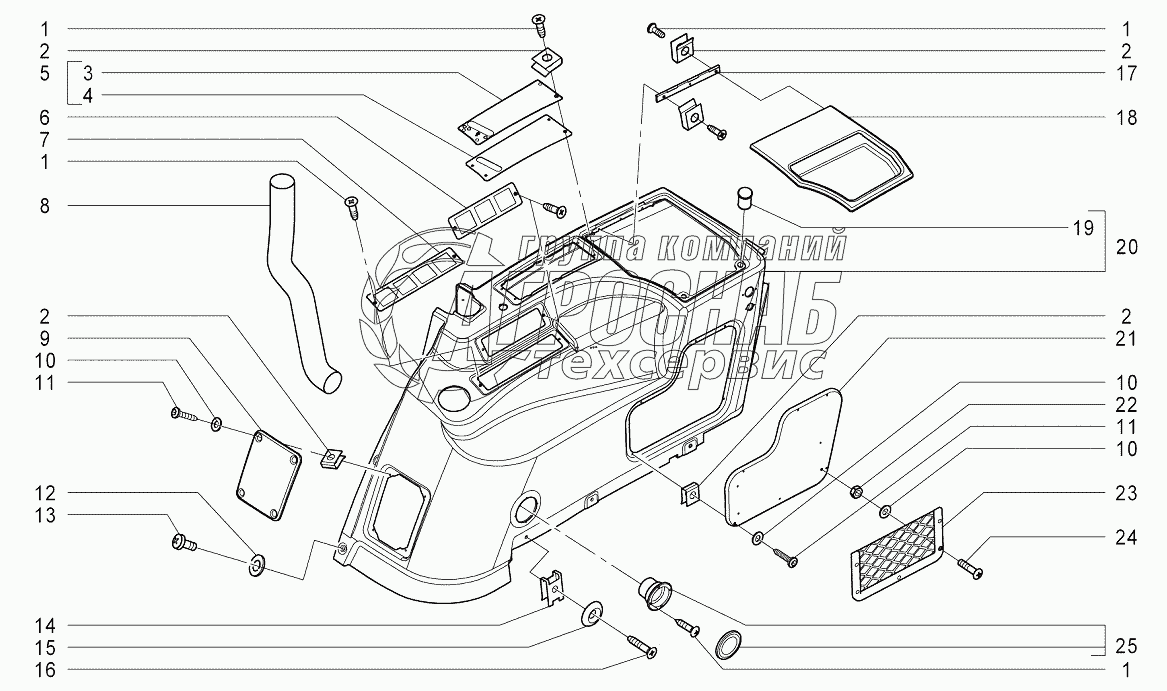 1
2
5
3
4
6
7
1
8
2
9
10
11
12
13
14
15
16
1
2
17
18
19
20
2
21
10
22
11
10
23
24
25
1
Группа компаний
АГРОСНАБ
техсервис