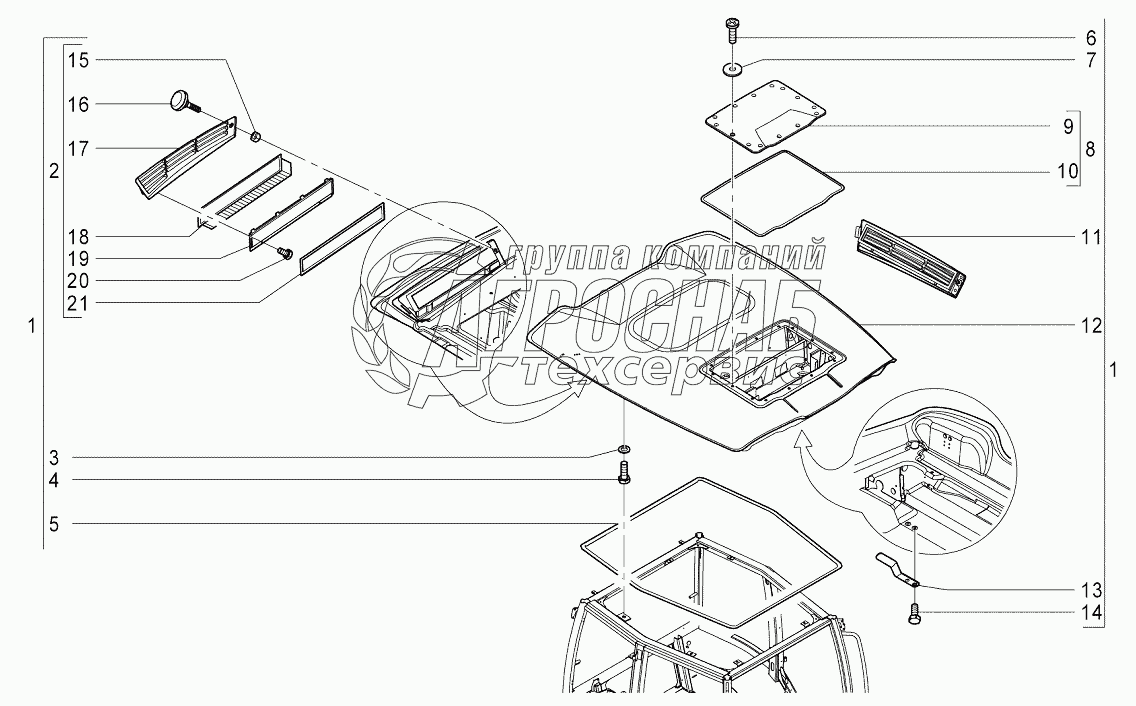 15
16
17
2
18
19
20
21
1
3
4
5
6
7
9
8
10
11
12
1
13
14
группа компаний
АГРОСНАБ
техсервис