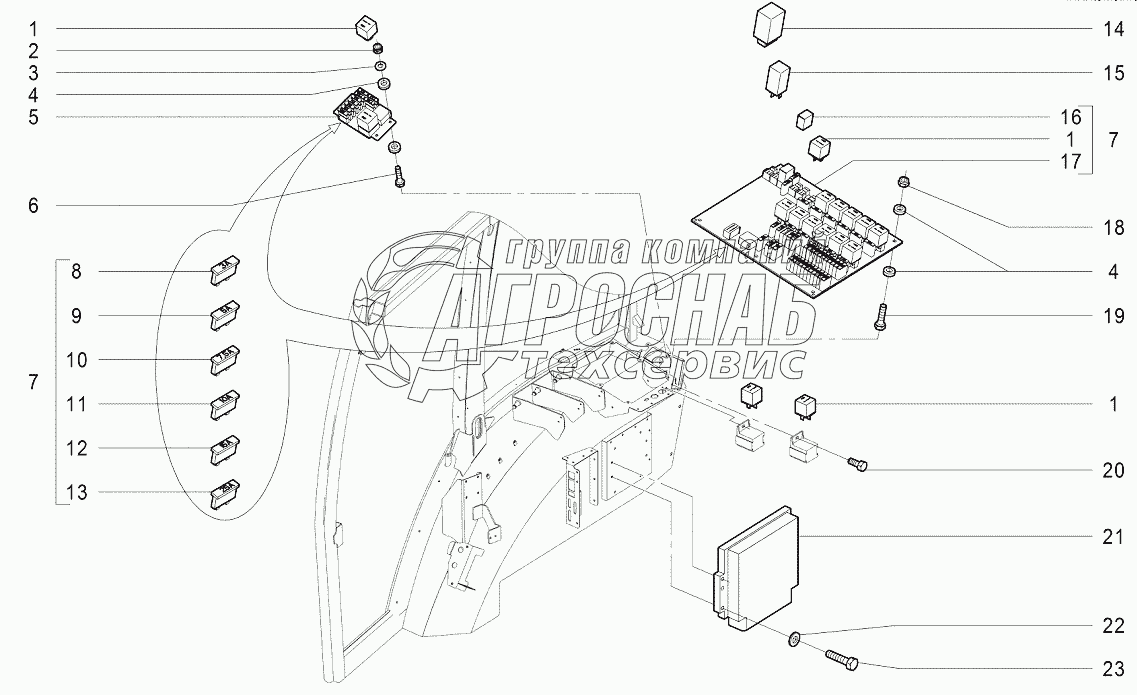 1
2
3
4
5
6
7
8
9
10
11
12
13
14
15
16
1
17
7
18
4
19
1
20
21
22
23
группа компаний
АГРОСНАБ
техсервис