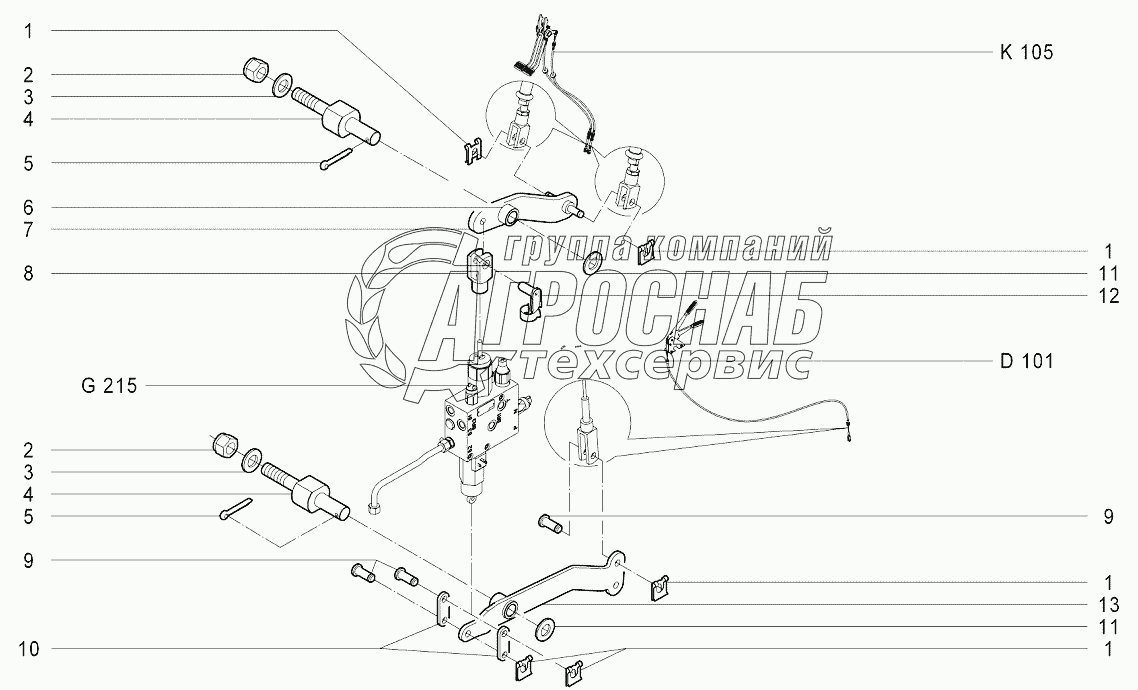 1
2
3
4
5
6
7
8
G 215
2
3
4
5
9
10
K 105
1
11
12
D 101
9
1
13
11
1
группа компаний
АГРОСНАБ
техсервис