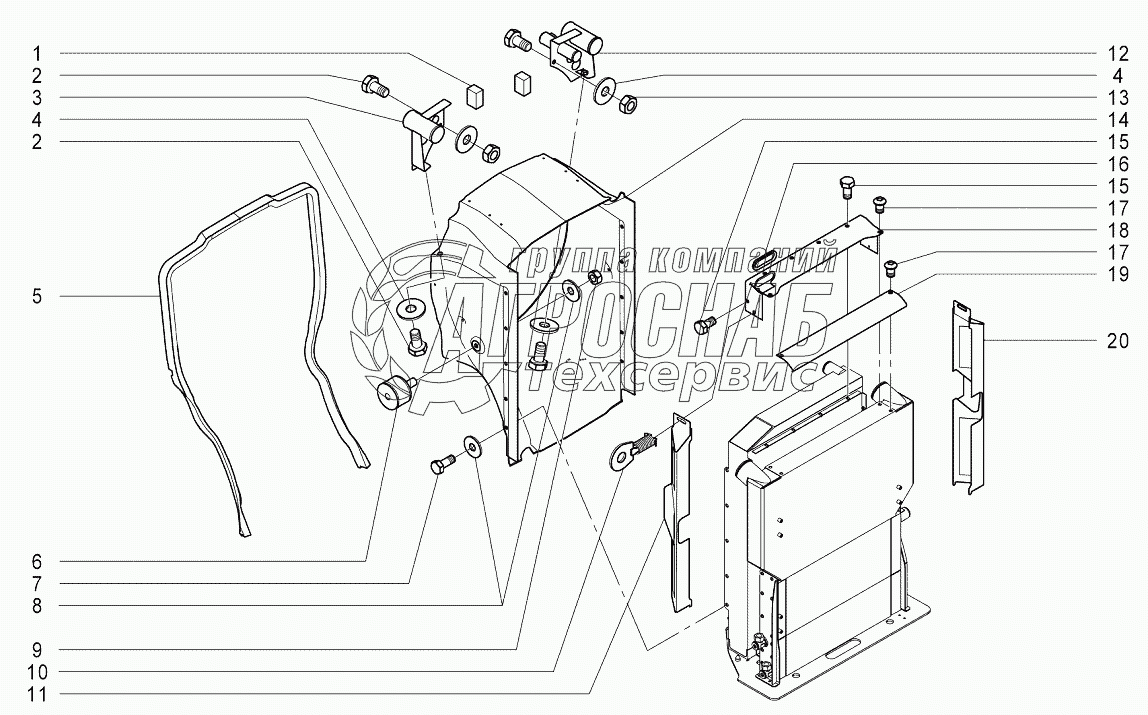 1
2
3
4
2
5
6
7
8
9
10
11
12
4
13
14
15
16
15
17
18
17
19
20
группа компаний
АГРОСНАБ
техсервис