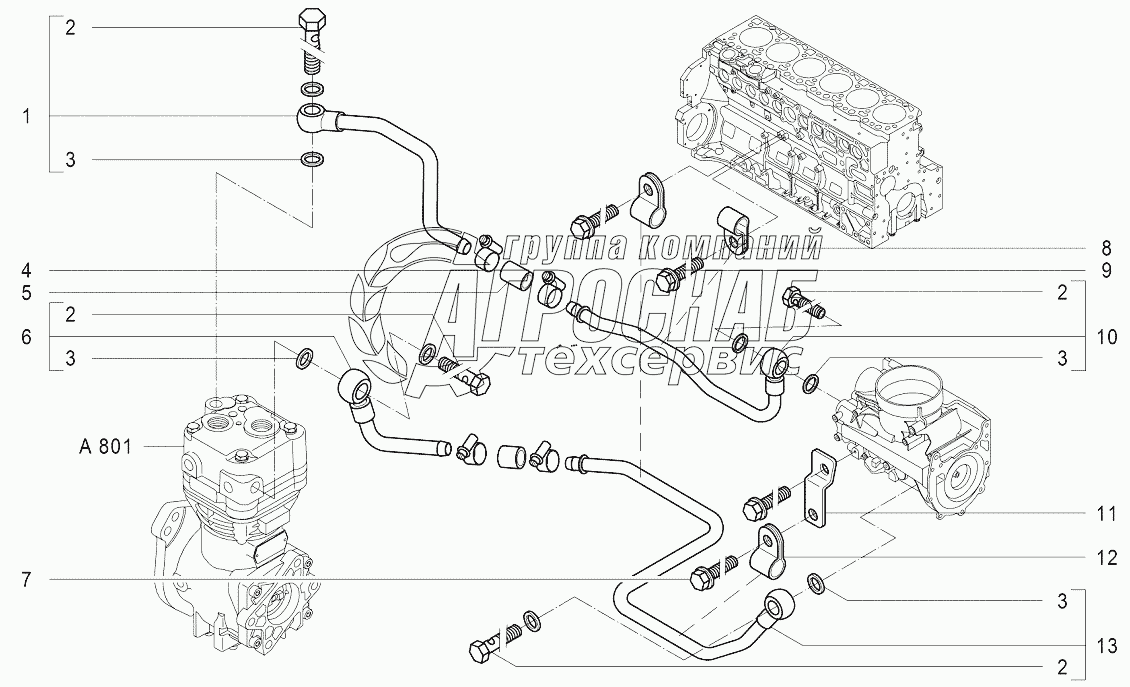 2
1
3
4
5
2
6
3
A 801
7
группа компаний
АГРОСНАБ
техсервис
8
9
2
10
3
11
12
3
13
2