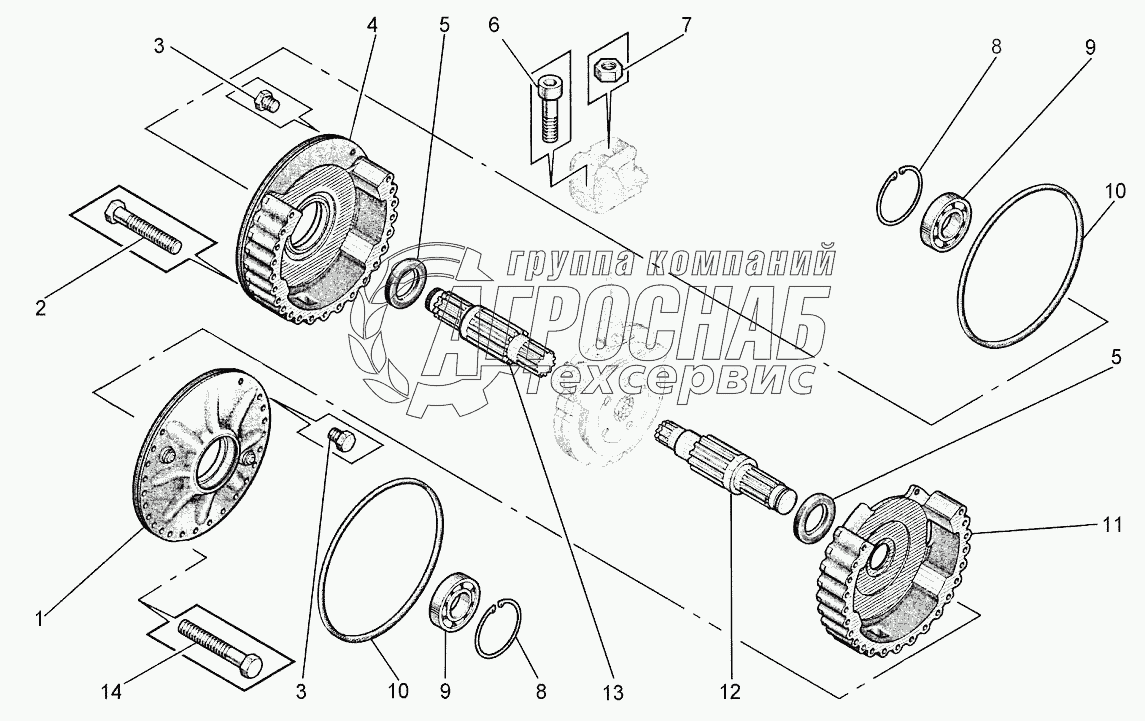 3
4
5
6
7
8
9
10
2
группа компаний
АГРОСНАБ
техсервис
5
11
1
14
3
10
9
8
13
12