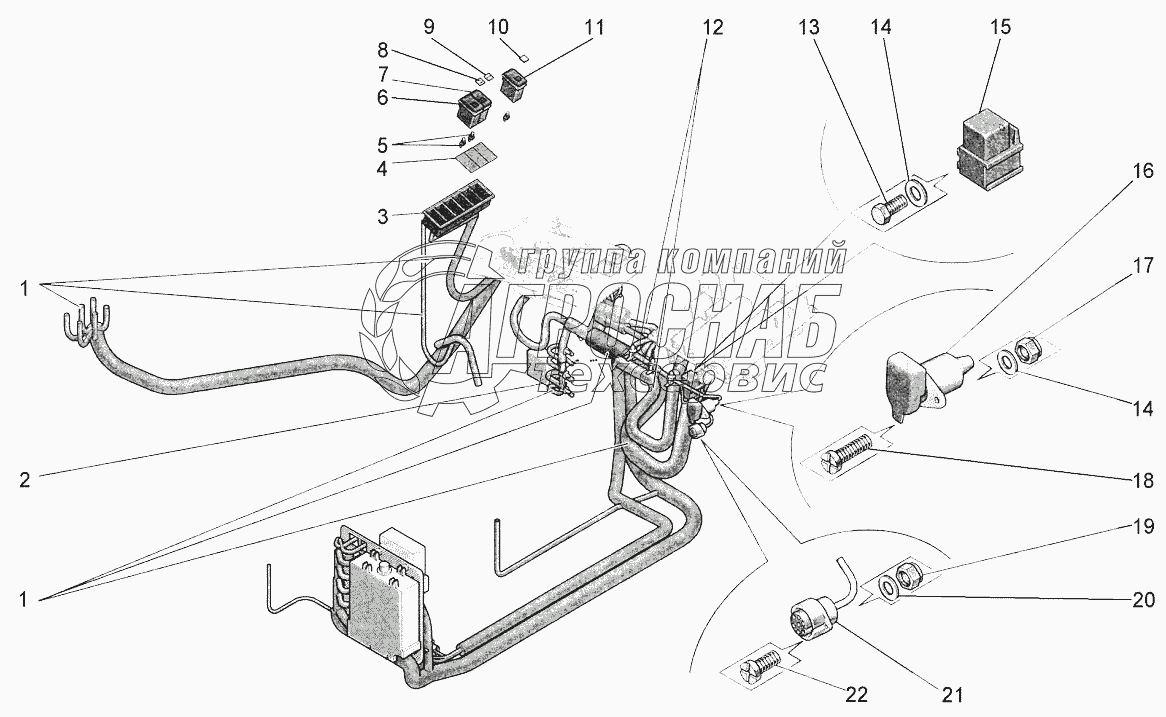 9 10 11 12 13 14 15
8
7
6
5
4
3
16
17
1
группа компаний
АГРОСНАБ
техсервис
14
2
18
19
1
20
22 21