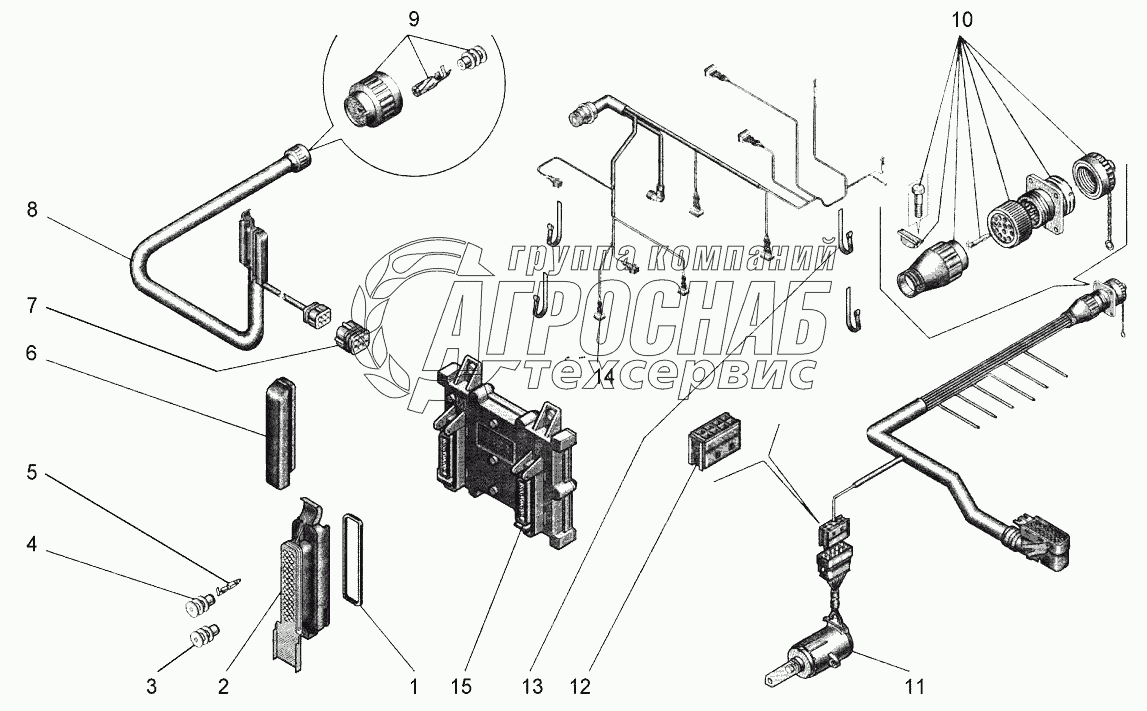 9
10
8
7
6
5
4
3
2
1
15
13
12
11
14
группа компаний
АГРОСНАБ
техсервис