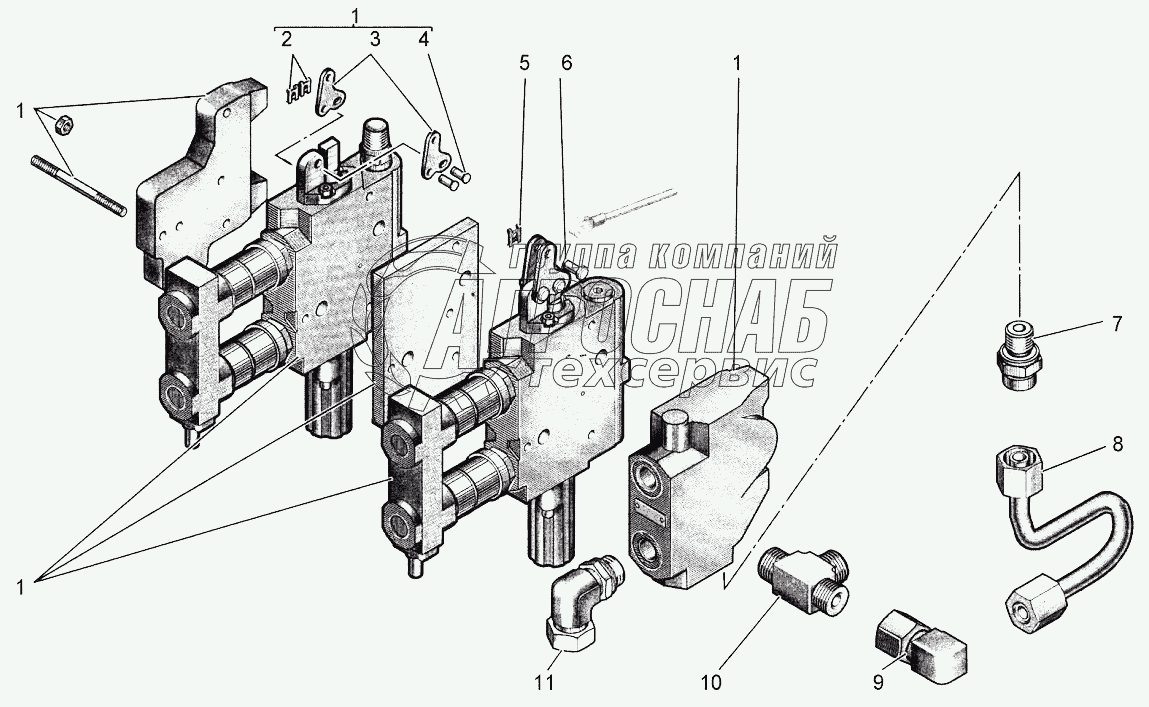 1
2
3
4
1
5
6
1
Группа компаний
АГРОСНАБ
техсервис
7
8
1
11
10
9