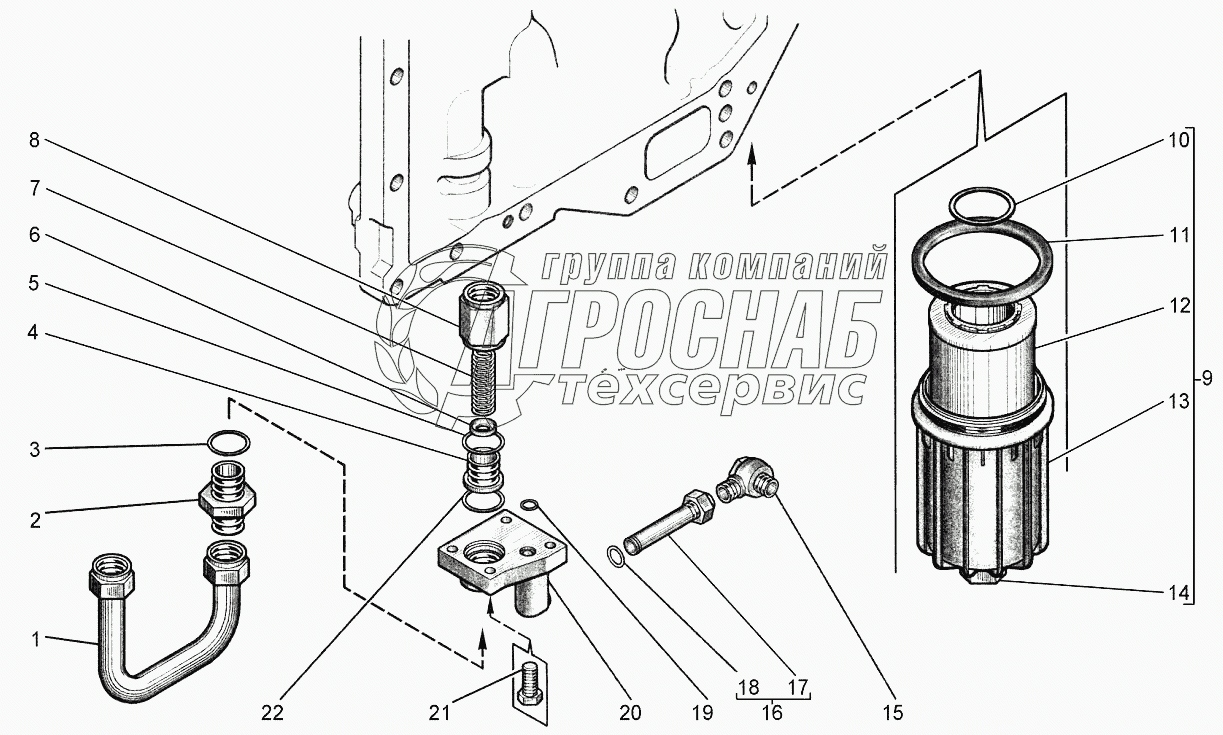 8
7
6
5
4
3
2
1
группа компаний
АГРОСНАБ
техсервис
10
11
12
9
13
14
22
21
20
19
18 17
16
15