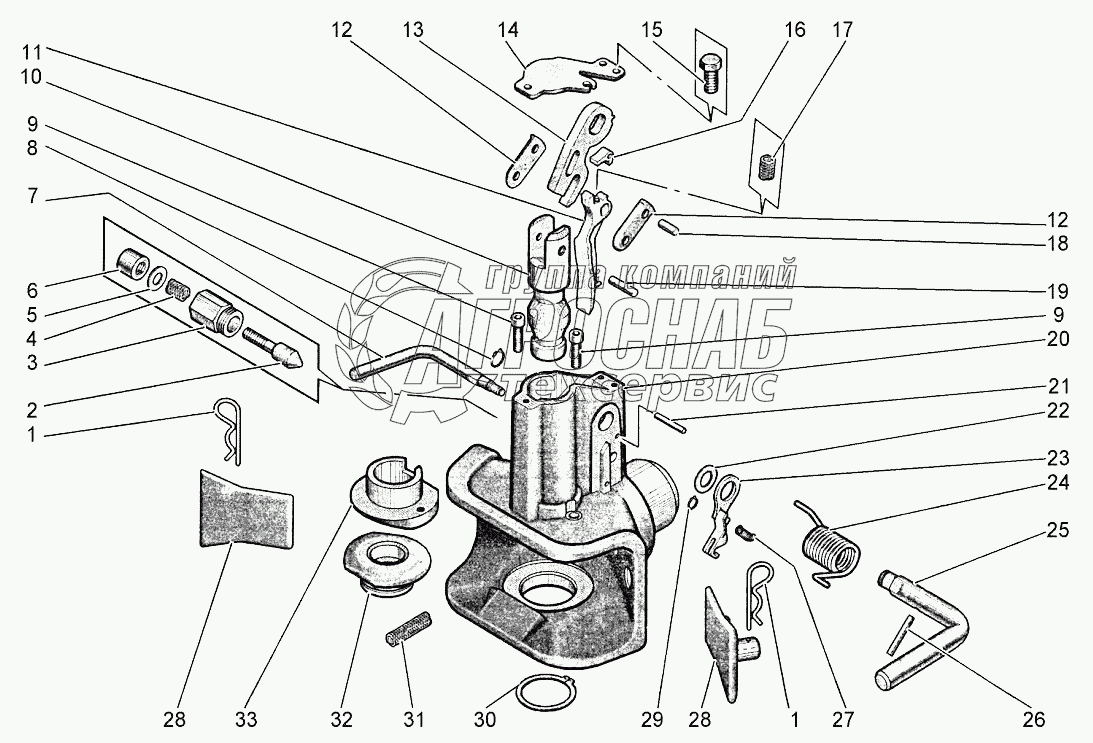 12 13 14 15 16 17

11
10
9
8
7

6
5
4
3
2
1

12
18
19
9
20
21
22
23
24
25

группа компаний
АГРОСНАБ
техсервис

28 33 32 31 30 29 28 1 27 26